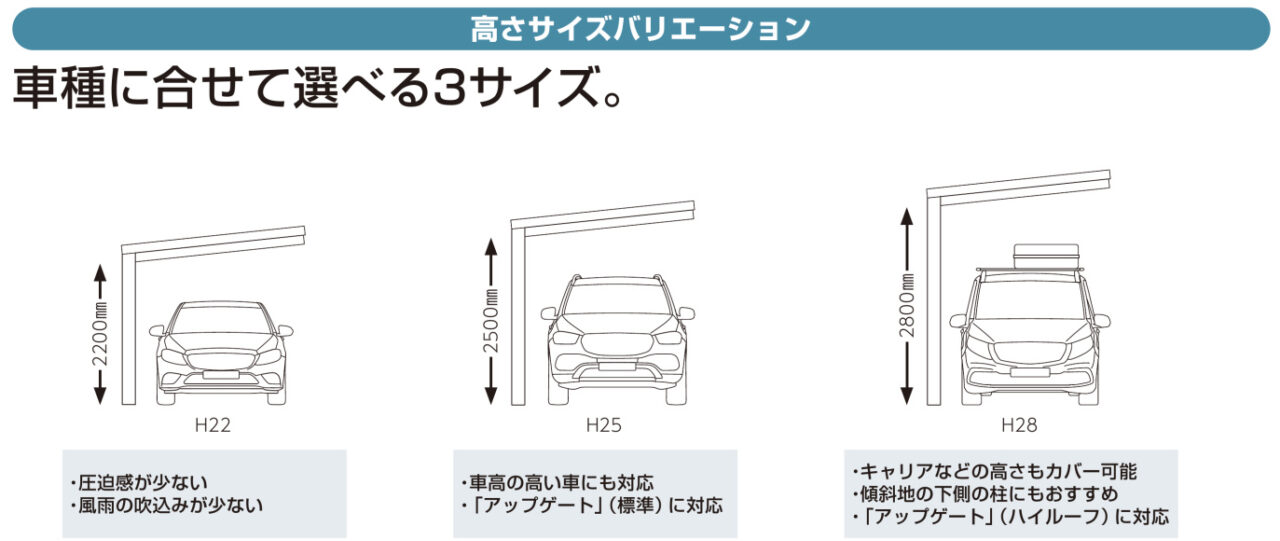 高さサイズバリエーション

車種に合せて選べる3サイズ。

2200㎜

H22

・圧迫感が少ない
・風雨の吹込みが少ない

2500㎜

H25

・車高の高い車にも対応
・「アップゲート」（標準）に対応

2800㎜

H28

・キャリアなどの高さもカバー可能
・傾斜地の下側の柱にもおすすめ
・「アップゲート」（ハイルーフ）に対応