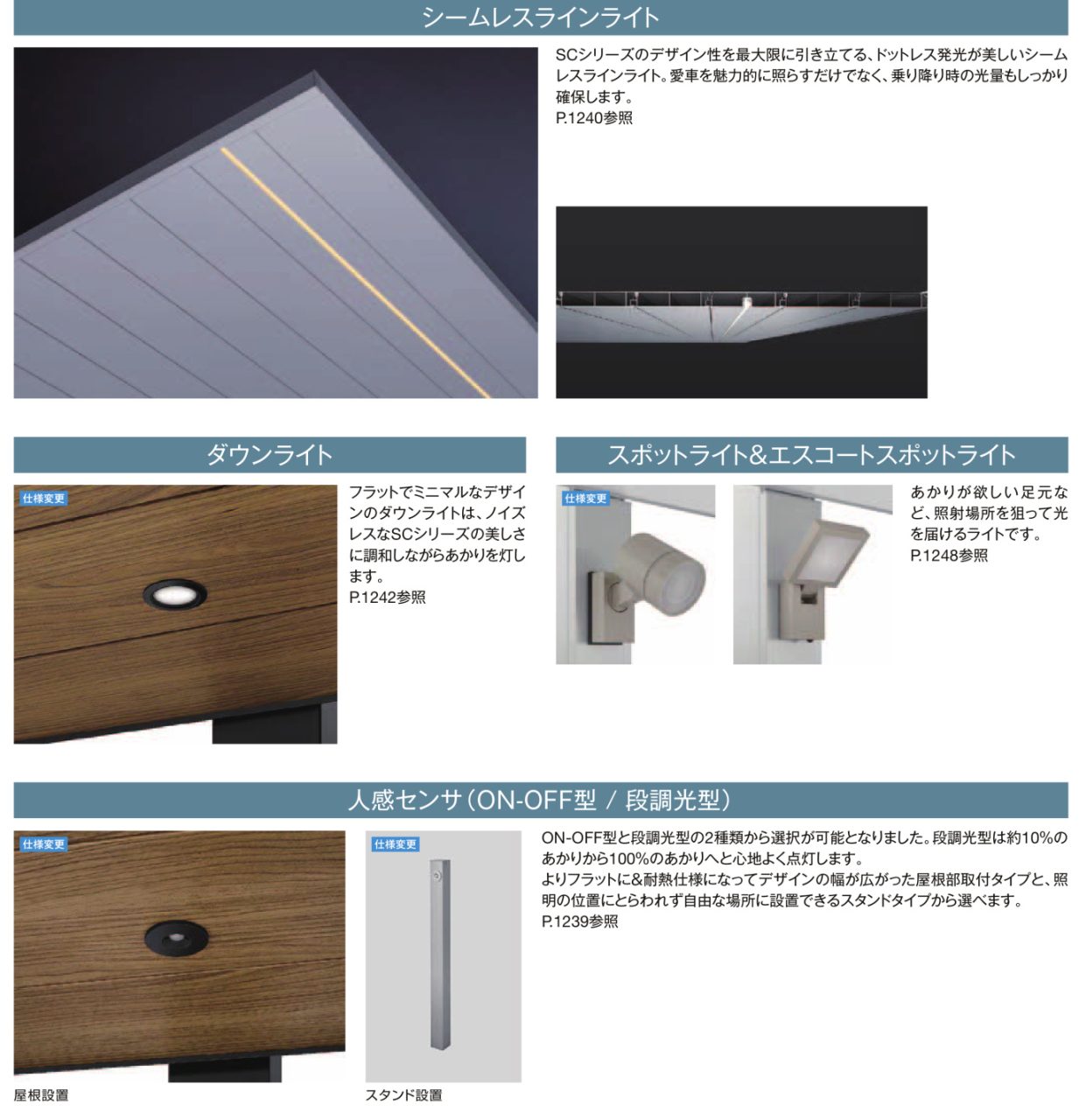 シームレスラインライト

SCシリーズのデザイン性を最大限に引き立てる、ドットレス発光が美しいシームレスラインライト。愛車を魅力的に照らすだけでなく、乗り降り時の光量もしっかり確保します。
P.1240参照

ダウンライト

仕様変更

フラットでミニマルなデザインのダウンライトは、ノイズレスなSCシリーズの美しさに調和しながらあかりを灯します。
P.1242参照

スポットライト&エスコートスポットライト

仕様変更

あかりが欲しい足元など、照射場所を狙って光を届けるライトです。
P.1248参照

人感センサ（ON-OFF型 / 段調光型）

仕様変更

仕様変更

ON-OFF型と段調光型の2種類から選択が可能となりました。段調光型は約10%のあかりから100%のあかりへと心地よく点灯します。
よりフラットに&耐熱仕様になってデザインの幅が広がった屋根部取付タイプと、照明の位置にとらわれず自由な場所に設置できるスタンドタイプから選べます。
P.1239参照

屋根設置

スタンド設置